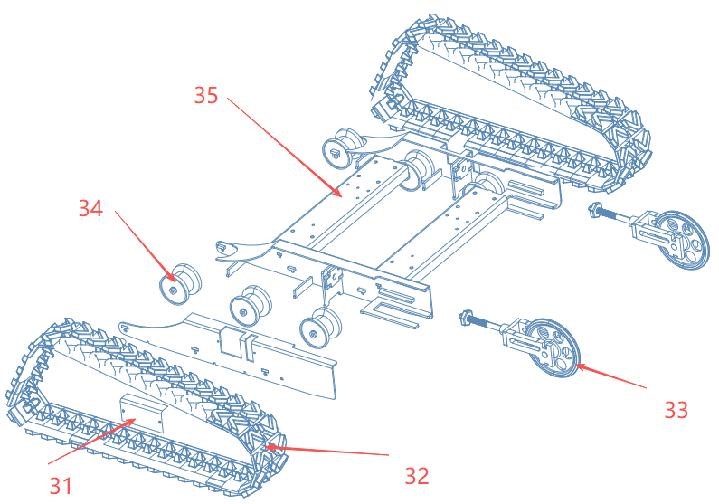 35
34
33
31
32